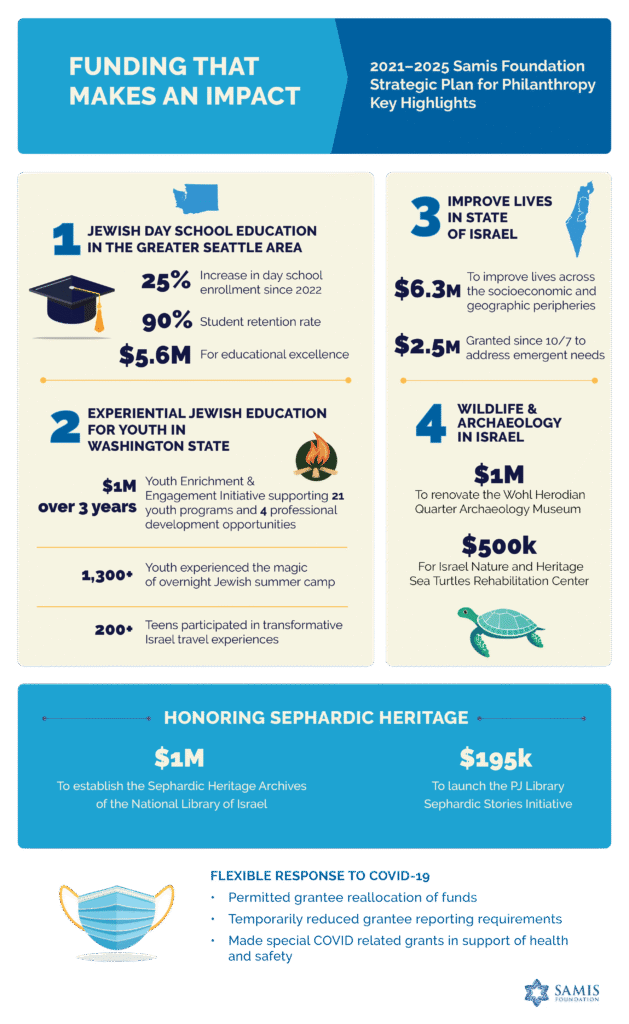 FUNDING THAT MAKES AN IMPACT

2021–2025 Samis Foundation Strategic Plan for Philanthropy Key Highlights

1 JEWISH DAY SCHOOL EDUCATION IN THE GREATER SEATTLE AREA

25% Increase in day school enrollment since 2022

90% Student retention rate

$5.6M For educational excellence

2 EXPERIENTIAL JEWISH EDUCATION FOR YOUTH IN WASHINGTON STATE

$1M over 3 years Youth Enrichment & Engagement Initiative supporting 21 youth programs and 4 professional development opportunities

1,300+ Youth experienced the magic of overnight Jewish summer camp

200+ Teens participated in transformative Israel travel experiences

3 IMPROVE LIVES IN STATE OF ISRAEL

$6.3M To improve lives across the socioeconomic and geographic peripheries

$2.5M Granted since 10/7 to address emergent needs

4 WILDLIFE & ARCHAEOLOGY IN ISRAEL

$1M
To renovate the Wohl Herodian Quarter Archaeology Museum

$500k
For Israel Nature and Heritage Sea Turtles Rehabilitation Center

HONORING SEPHARDIC HERITAGE

$1M
To establish the Sephardic Heritage Archives of the National Library of Israel

$195k
To launch the PJ Library Sephardic Stories Initiative

FLEXIBLE RESPONSE TO COVID-19
• Permitted grantee reallocation of funds
• Temporarily reduced grantee reporting requirements
• Made special COVID related grants in support of health and safety

SAMIS FOUNDATION